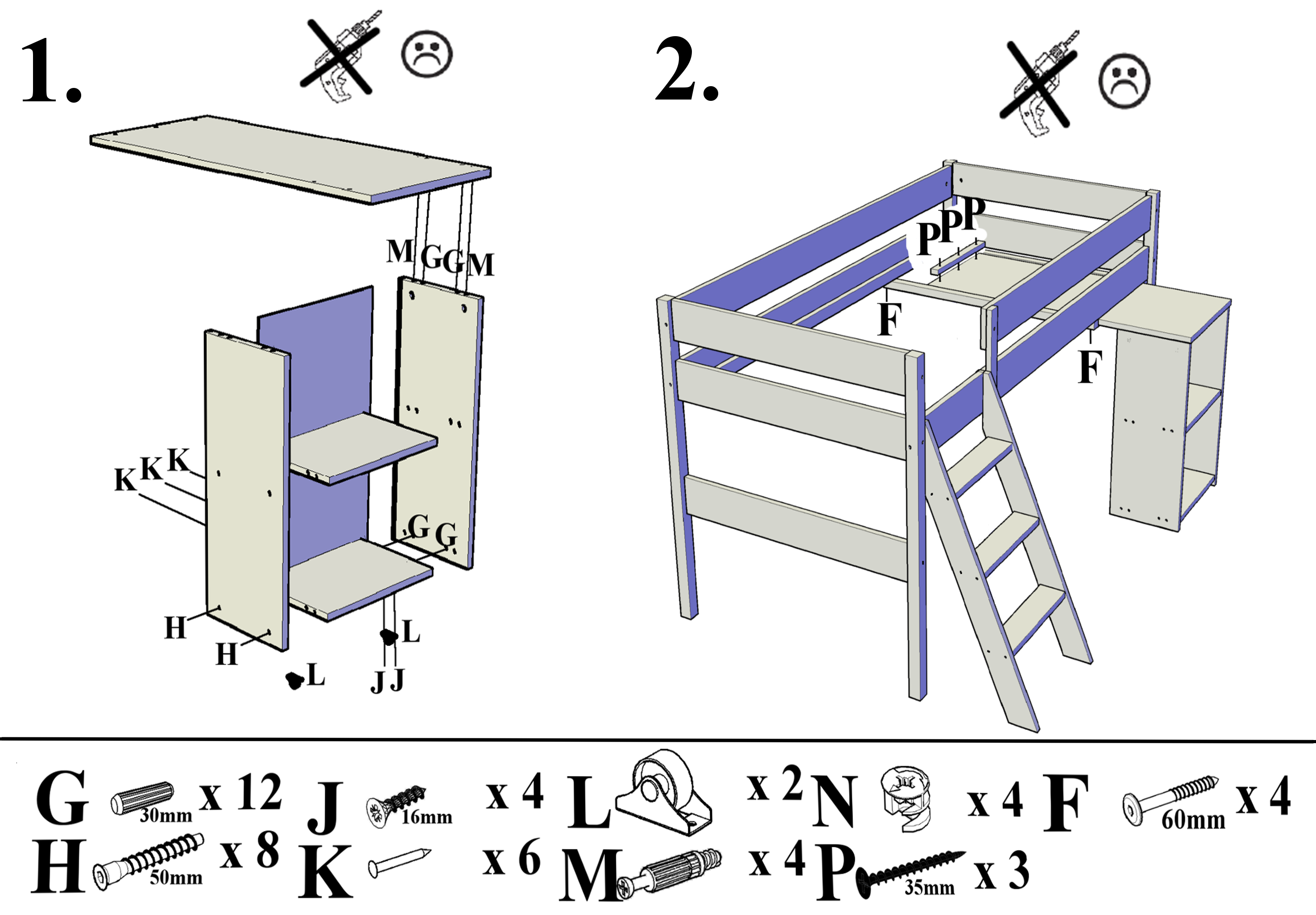 1.

M G G M

K K K

G G

H

H

L

L

J J

2.

P P P

F

F

G 30mm x 12 J 16mm x 4 L x 2 N x 4 F 60mm x 4

H 50mm x 8 K x 6 M x 4 P 35mm x 3