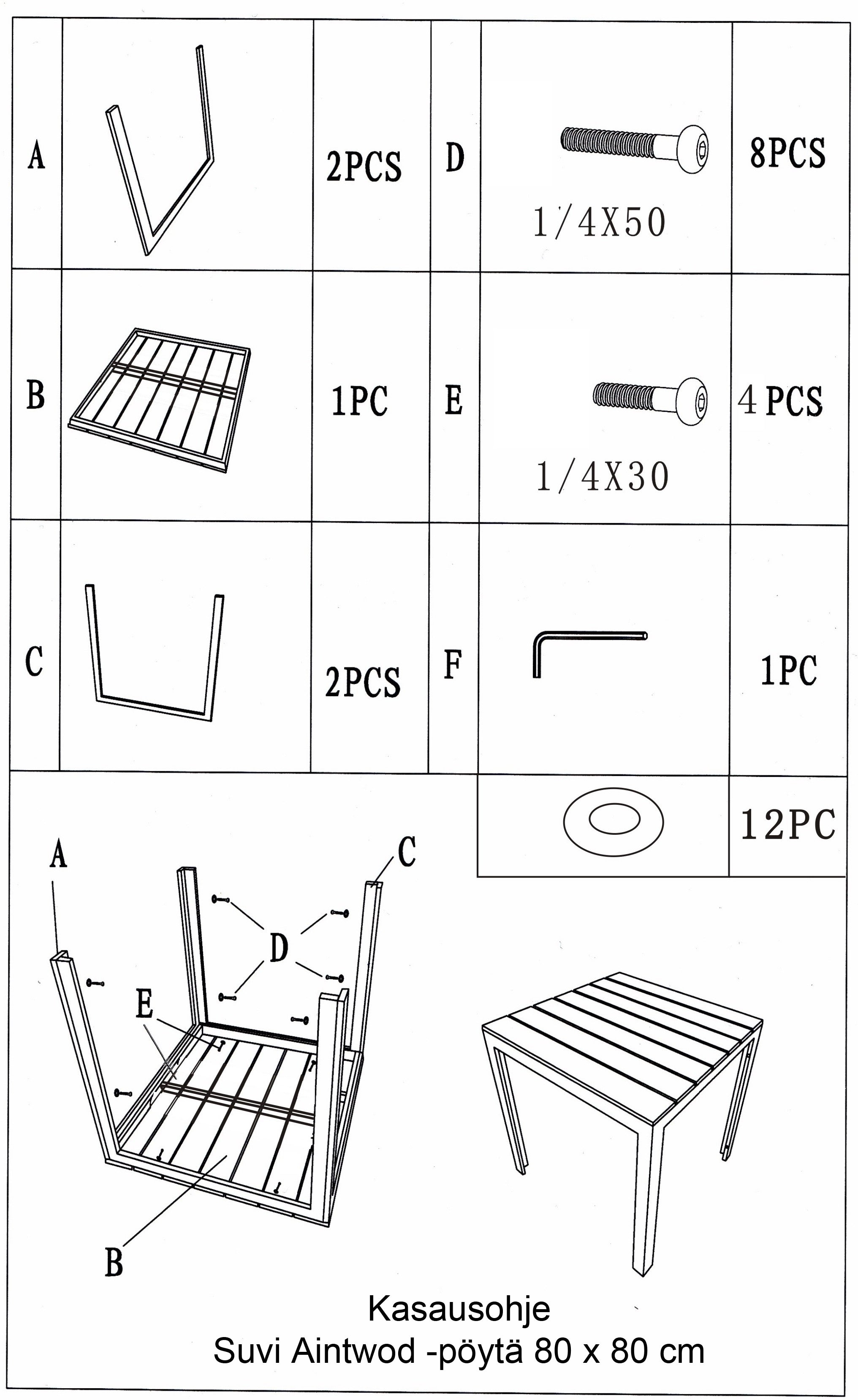 | A | | 2PCS | D | 1/4X50 | 8PCS |
|---|---|---|---|---|---|
| B | | 1PC | E | 1/4X30 | 4 PCS |
| C | | 2PCS | F | | 1PC |
| | | | | | 12PC |

A

C

D

E

B

Kasausohje
Suvi Aintwod -pöytä 80 x 80 cm