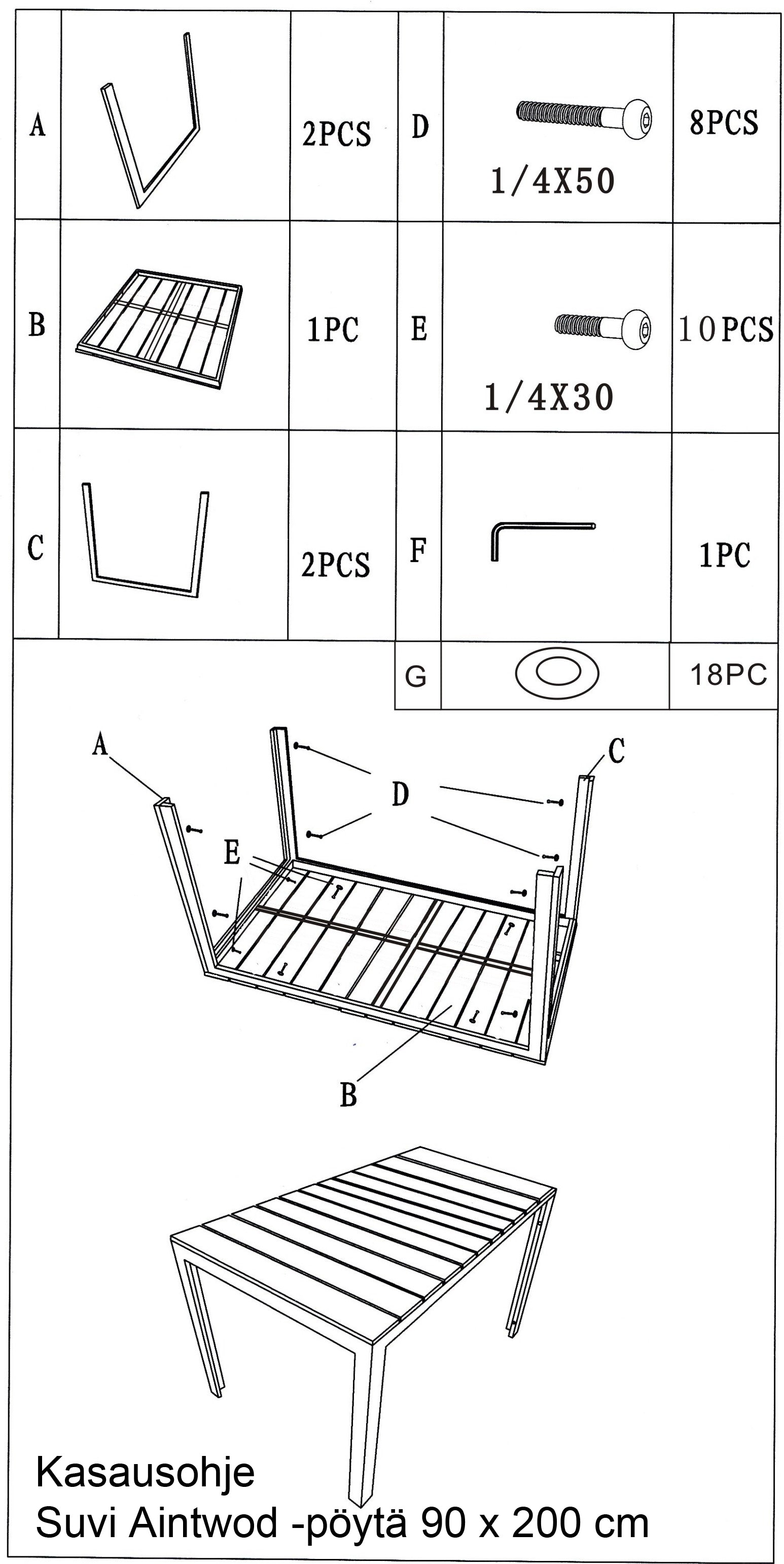 | A |  | 2PCS | D | 1/4X50 | 8PCS |
|---|---|---|---|---|---|
| B |  | 1PC | E | 1/4X30 | 10PCS |
| C |  | 2PCS | F |  | 1PC |
|  |  |  | G |  | 18PC |

A

D

C

E

B

Kasausohje
Suvi Aintwod -pöytä 90 x 200 cm