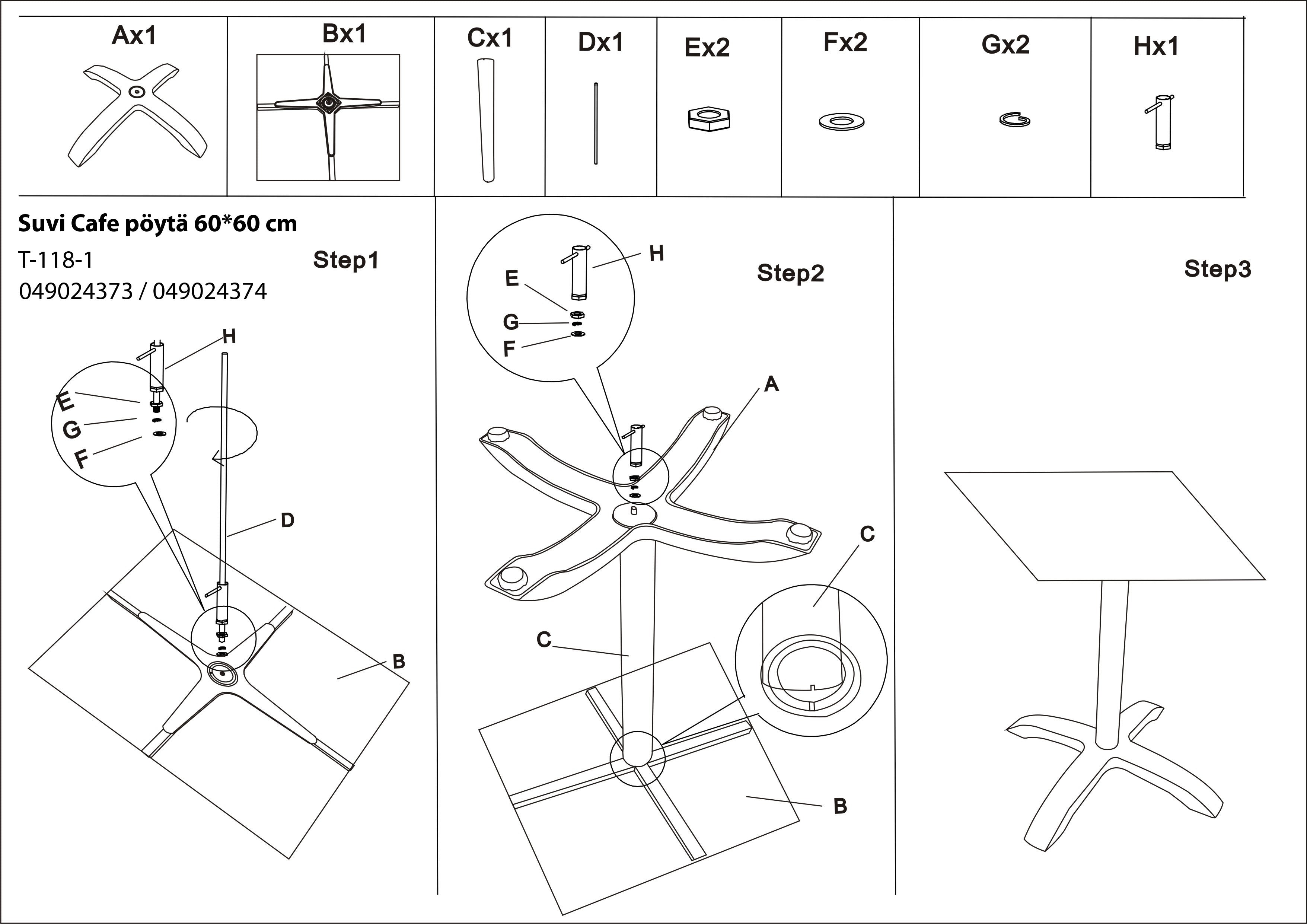 | Ax1 | Bx1 | Cx1 | Dx1 | Ex2 | Fx2 | Gx2 | Hx1 |
|---|---|---|---|---|---|---|---|

Suvi Cafe pöytä 60*60 cm
T-118-1
049024373 / 049024374

Step1

H
E
G
F
D
B

Step2

H
E
G
F
A
C
C
B

Step3