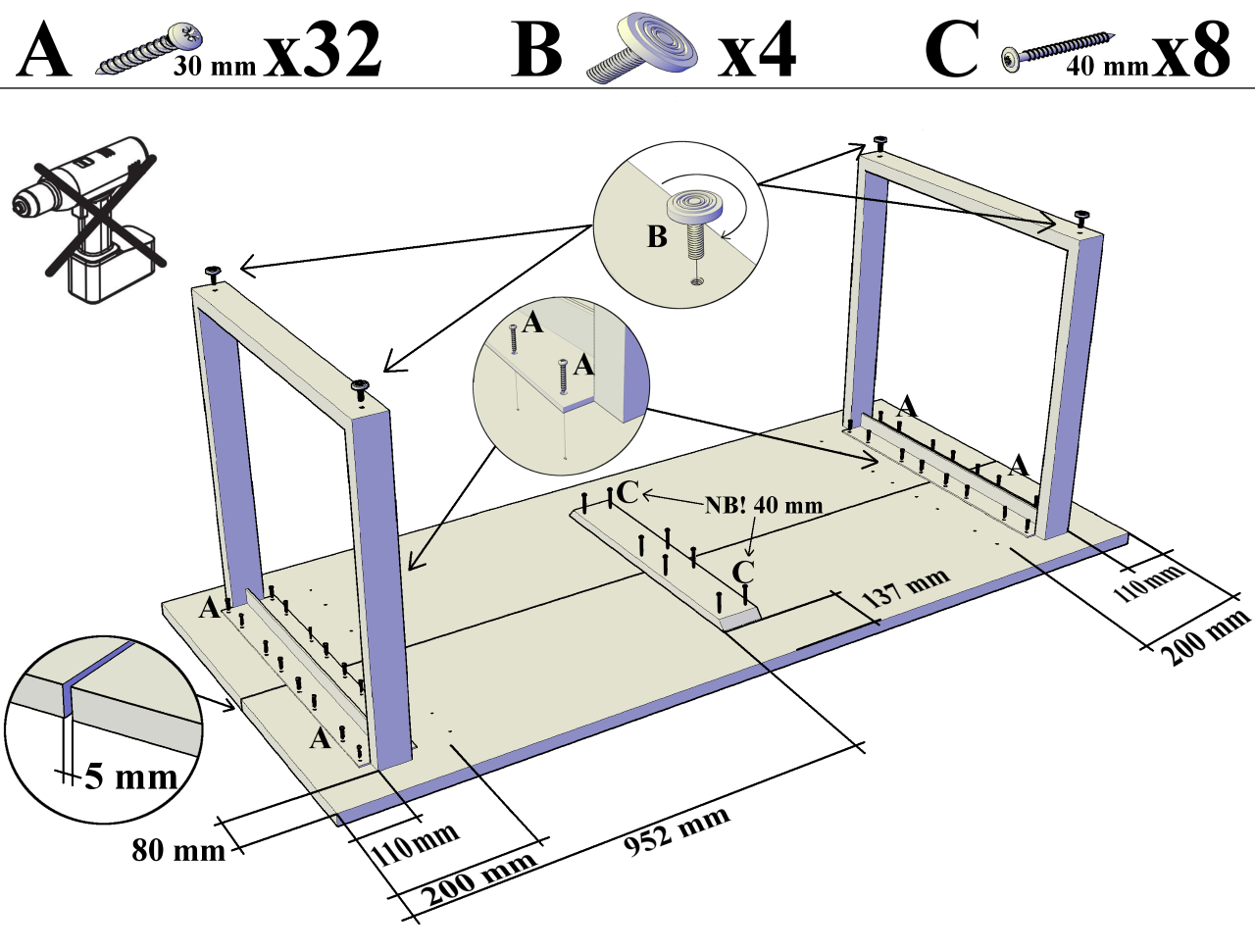 A 30 mm x32 B x4 C 40 mm x8

B

A
A

A
A

C
NB! 40 mm
C

137 mm

110mm
200 mm

A

A

5 mm

80 mm
110mm
200 mm
952 mm